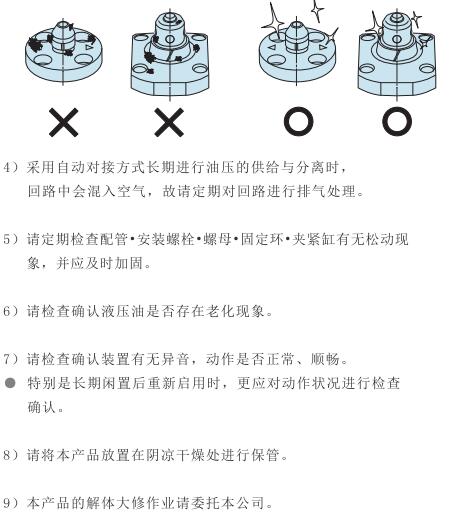 ×　×　○　○

4）采用自动对接方式长期进行油压的供给与分离时，回路中会混入空气，故请定期对回路进行排气处理。

5）请定期检查配管•安装螺栓•螺母•固定环•夹紧缸有无松动现象，并应及时加固。

6）请检查确认液压油是否存在老化现象。

7）请检查确认装置有无异音，动作是否正常、顺畅。
● 特别是长期闲置后重新启用时，更应对动作状况进行检查确认。

8）请将本产品放置在阴凉干燥处进行保管。

9）本产品的解体大修作业请委托本公司。