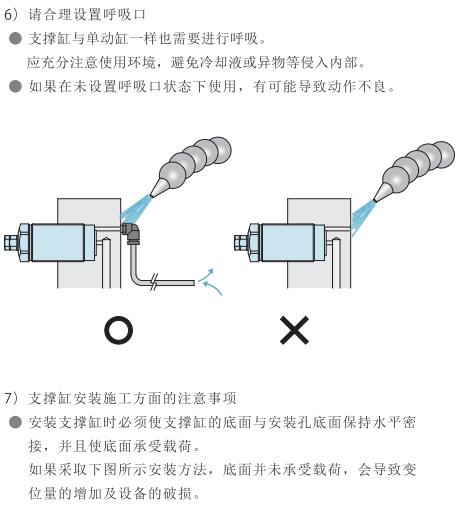 6）请合理设置呼吸口

● 支撑缸与单动缸一样也需要进行呼吸。
应充分注意使用环境，避免冷却液或异物等侵入内部。

● 如果在未设置呼吸口状态下使用，有可能导致动作不良。

○

×

7）支撑缸安装施工方面的注意事项

● 安装支撑缸时必须使支撑缸的底面与安装孔底面保持水平密接，并且使底面承受载荷。
如果采取下图所示安装方法，底面并未承受载荷，会导致变位量的增加及设备的破损。